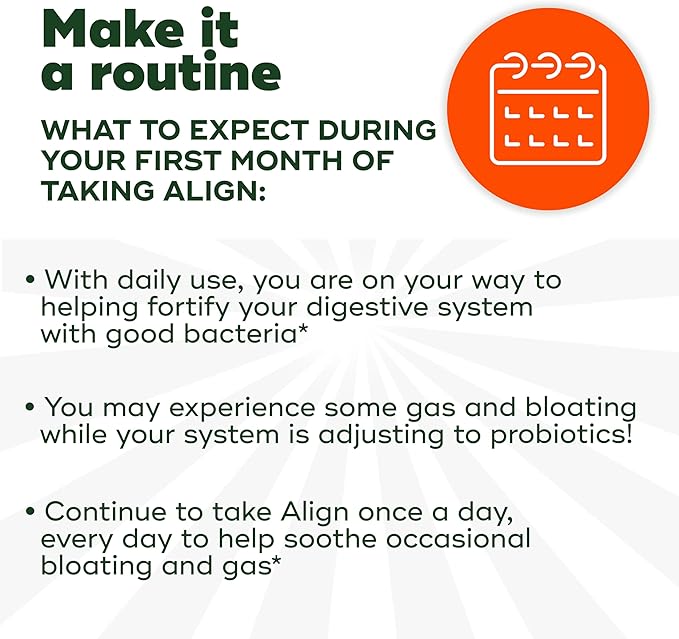 Make it a routine

WHAT TO EXPECT DURING YOUR FIRST MONTH OF TAKING ALIGN:

• With daily use, you are on your way to helping fortify your digestive system with good bacteria*

• You may experience some gas and bloating while your system is adjusting to probiotics!

• Continue to take Align once a day, every day to help soothe occasional bloating and gas*