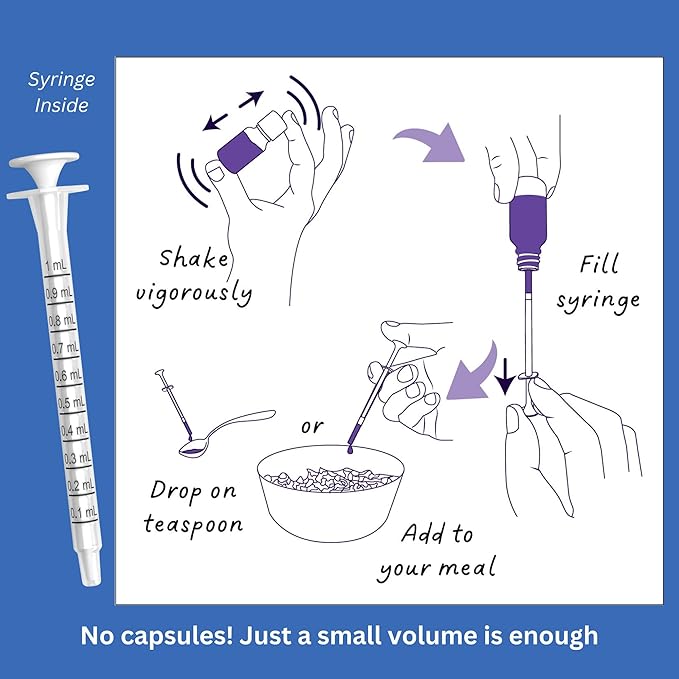 Syringe Inside

1 mL
0.9 mL
0.8 mL
0.7 mL
0.6 mL
0.5 mL
0.4 mL
0.3 mL
0.2 mL
0.1 mL

Shake vigorously

Fill syringe

Drop on teaspoon

or

Add to your meal

No capsules! Just a small volume is enough