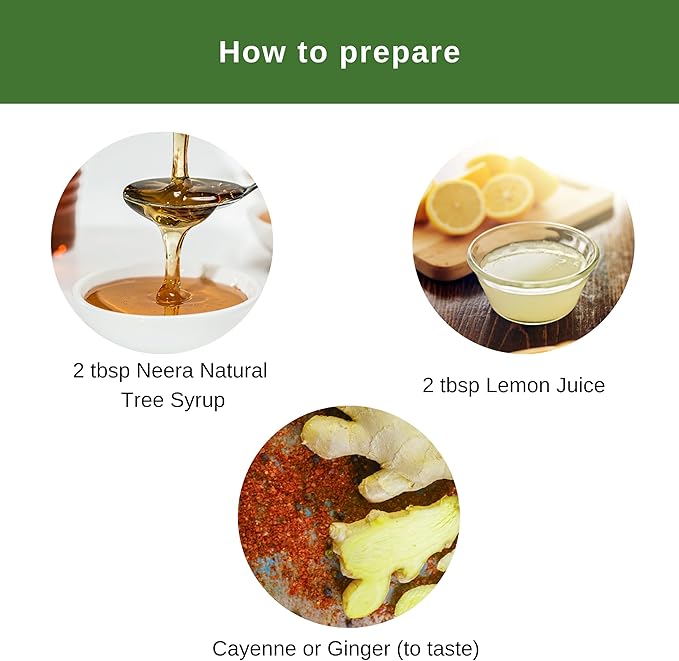 How to prepare

2 tbsp Neera Natural Tree Syrup

2 tbsp Lemon Juice

Cayenne or Ginger (to taste)