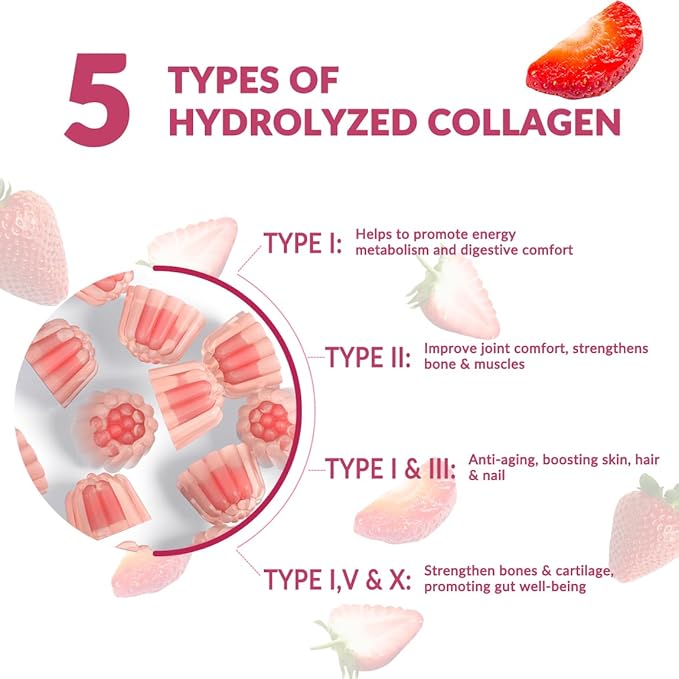 5 TYPES OF HYDROLYZED COLLAGEN

TYPE I: Helps to promote energy metabolism and digestive comfort

TYPE II: Improve joint comfort, strengthens bone & muscles

TYPE I & III: Anti-aging, boosting skin, hair & nail

TYPE I,V & X: Strengthen bones & cartilage, promoting gut well-being