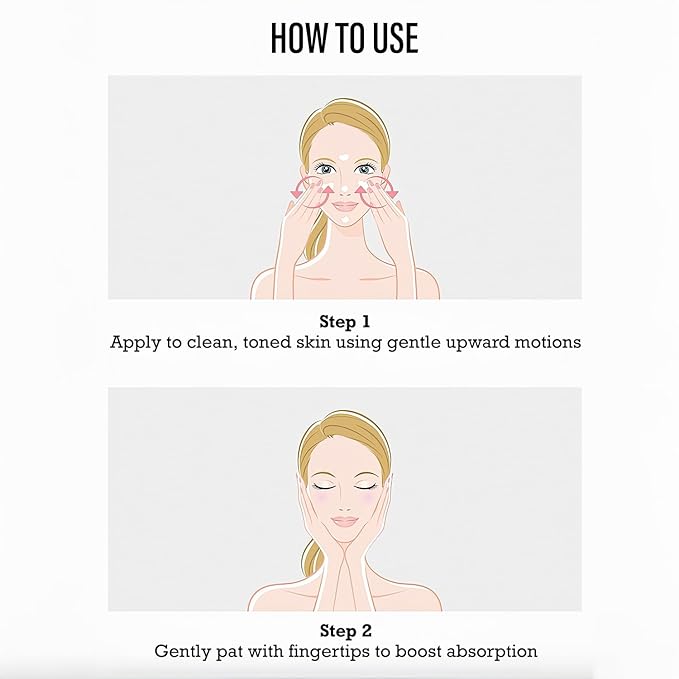 HOW TO USE

Step 1
Apply to clean, toned skin using gentle upward motions

Step 2
Gently pat with fingertips to boost absorption