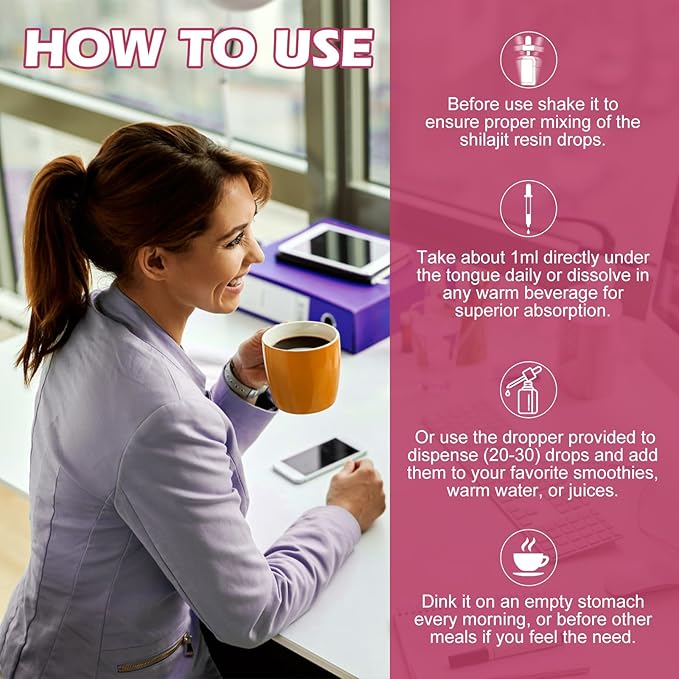 HOW TO USE

Before use shake it to ensure proper mixing of the shilajit resin drops.

Take about 1ml directly under the tongue daily or dissolve in any warm beverage for superior absorption.

Or use the dropper provided to dispense (20-30) drops and add them to your favorite smoothies, warm water, or juices.

Dink it on an empty stomach every morning, or before other meals if you feel the need.