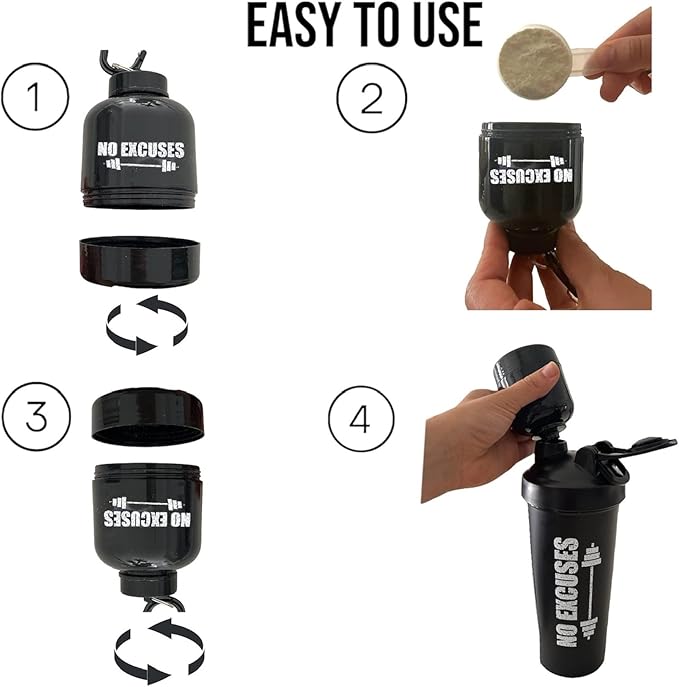 EASY TO USE

1

NO EXCUSES

2

NO EXCUSES

3

NO EXCUSES

4

NO EXCUSES